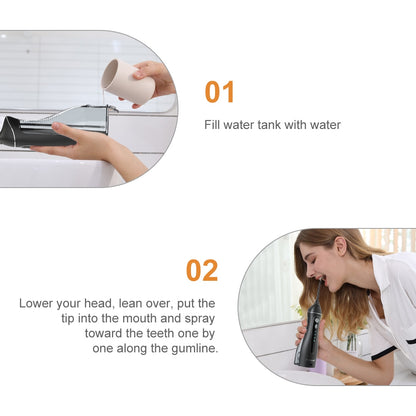 01

Fill water tank with water

02

Lower your head, lean over, put the tip into the mouth and spray toward the teeth one by one along the gumline.