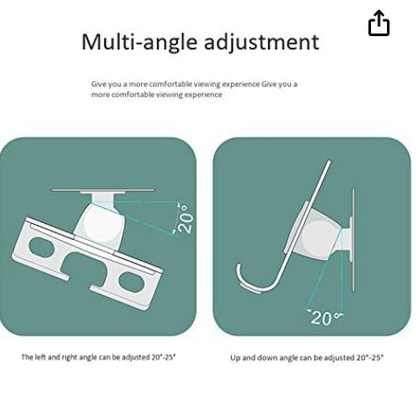 Multi-angle adjustment

Give you a more comfortable viewing experience Give you a more comfortable viewing experience

20°

20°

The left and right angle can be adjusted 20°-25°

Up and down angle can be adjusted 20°-25°